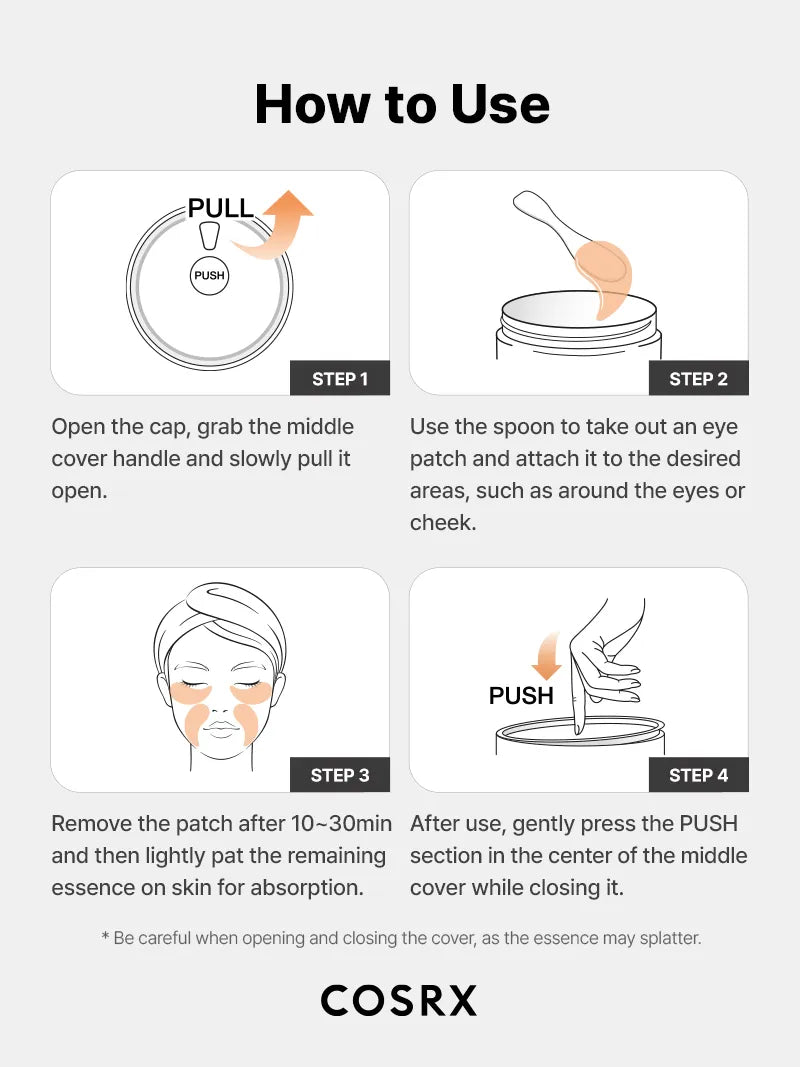 How to Use

PULL

PUSH

STEP 1

Open the cap, grab the middle cover handle and slowly pull it open.

STEP 2

Use the spoon to take out an eye patch and attach it to the desired areas, such as around the eyes or cheek.

STEP 3

Remove the patch after 10~30min and then lightly pat the remaining essence on skin for absorption.

PUSH

STEP 4

After use, gently press the PUSH section in the center of the middle cover while closing it.

* Be careful when opening and closing the cover, as the essence may splatter.

COSRX